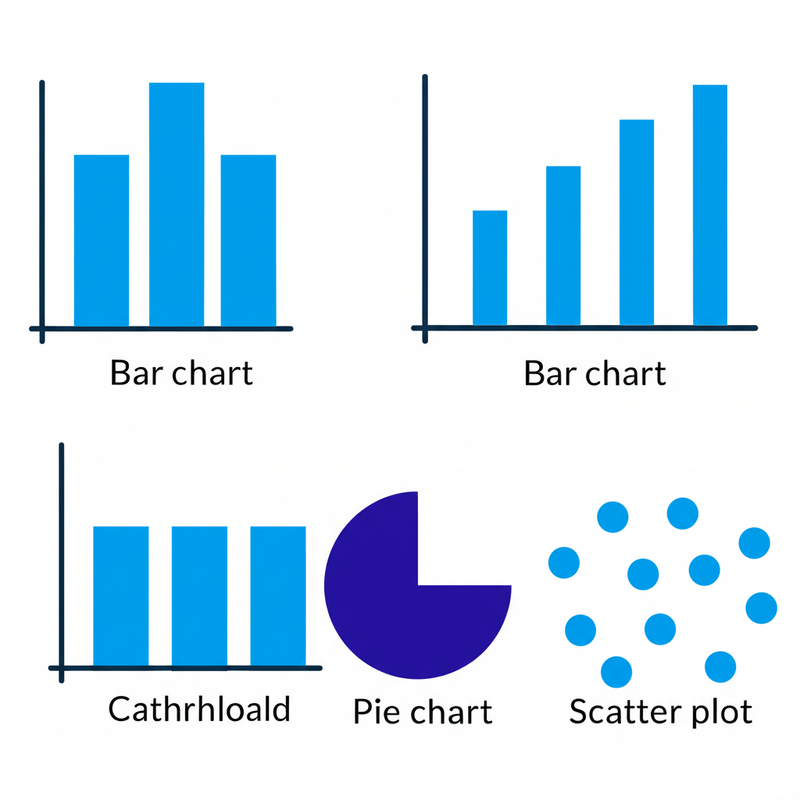 Bar chart

Bar chart

Cathrhloald

Pie chart

Scatter plot